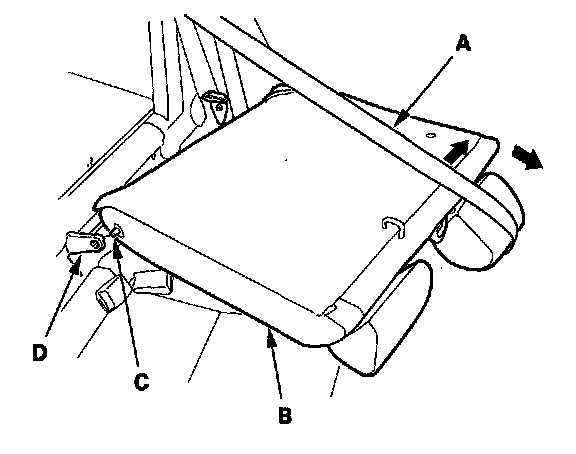 A
D
C
B