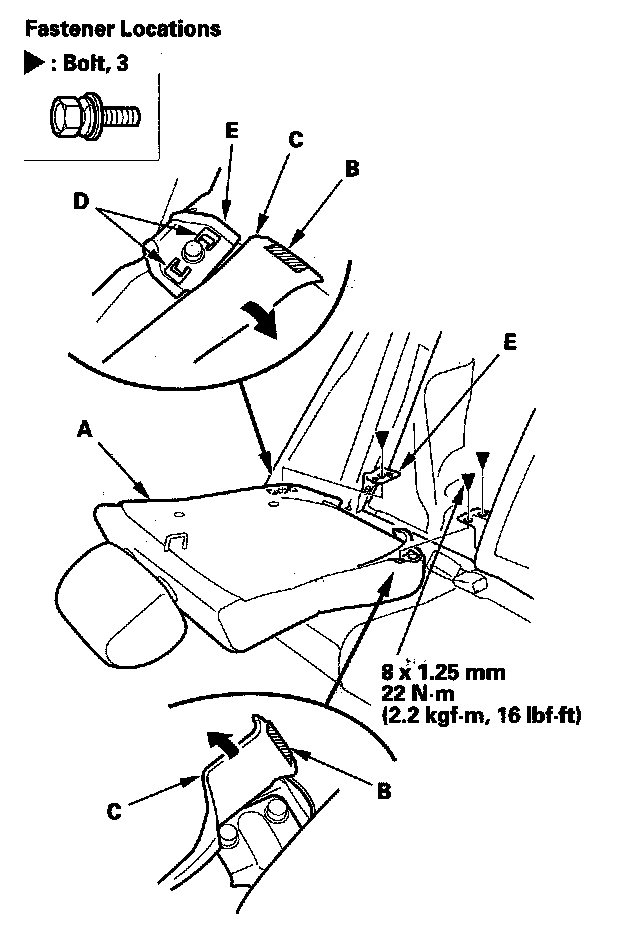 Fastener Locations

▶ : Bolt, 3

E
C
B
D

E
A

8 x 1.25 mm
22 N·m
(2.2 kgf·m, 16 lbf·ft)

C
B