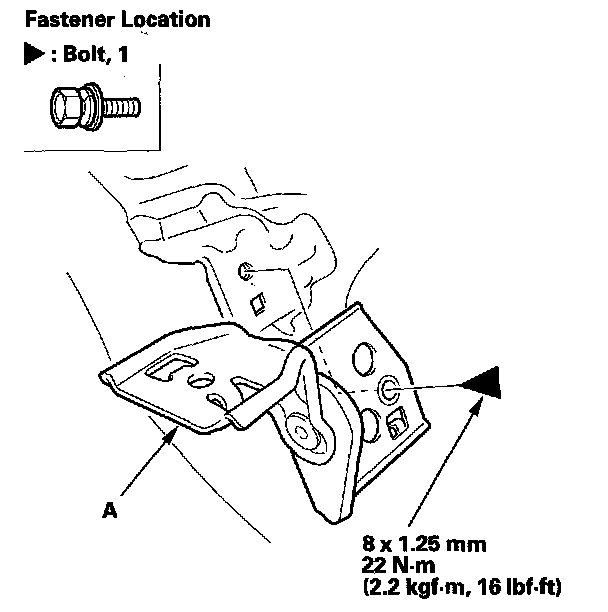 Fastener Location

▶ : Bolt, 1

A

8 x 1.25 mm
22 N·m
(2.2 kgf·m, 16 lbf·ft)