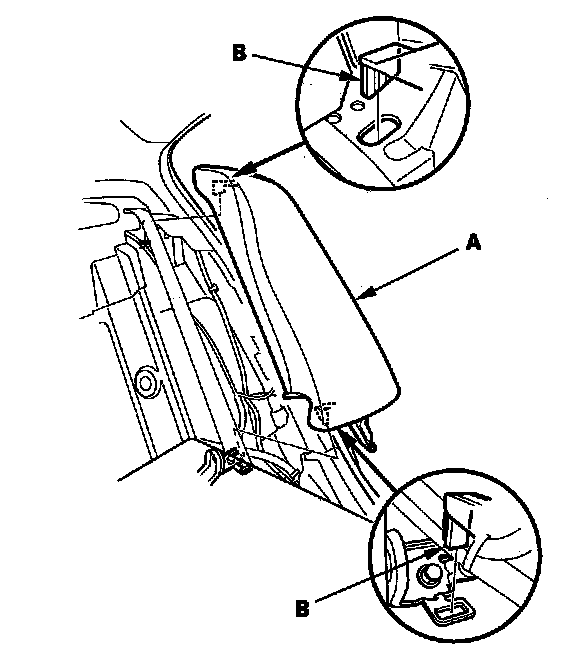 B
A
B