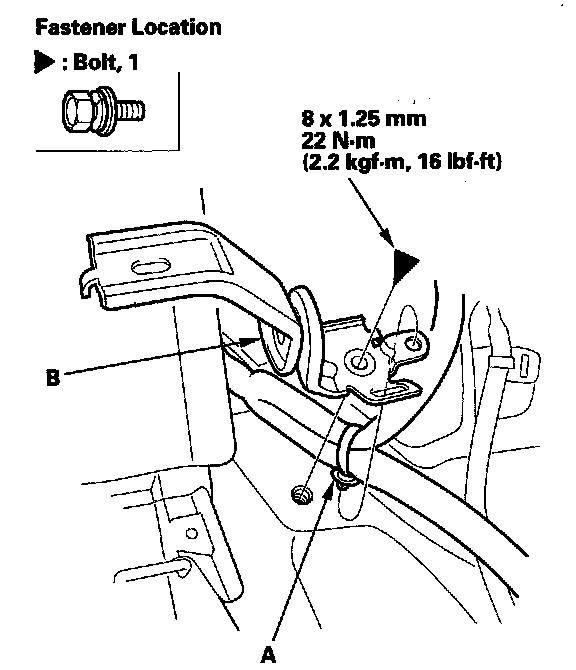 Fastener Location
▶ : Bolt, 1

8 x 1.25 mm
22 N·m
(2.2 kgf·m, 16 lbf·ft)

B

A