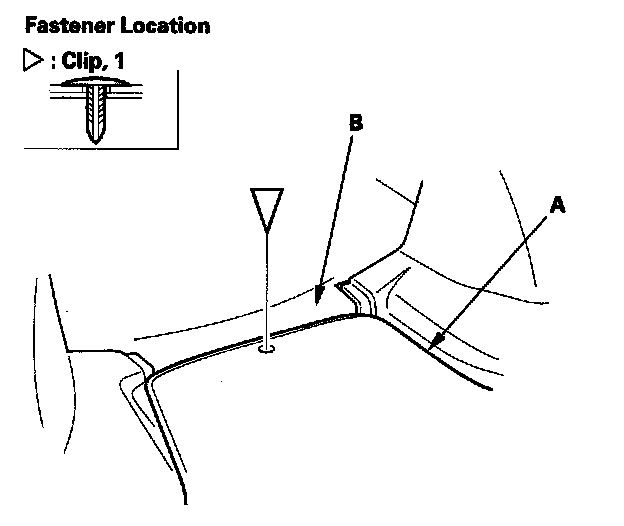 Fastener Location

▷ : Clip, 1

B

A