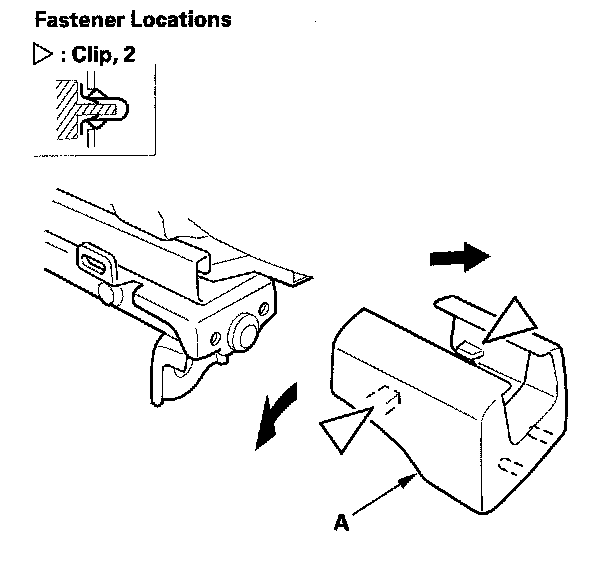 Fastener Locations

▷ : Clip, 2

A