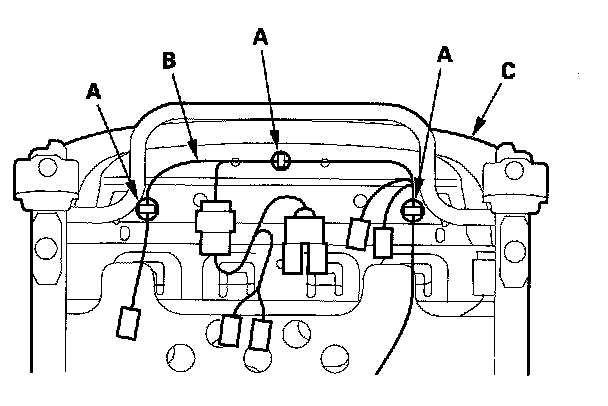 A
B
A
A
C