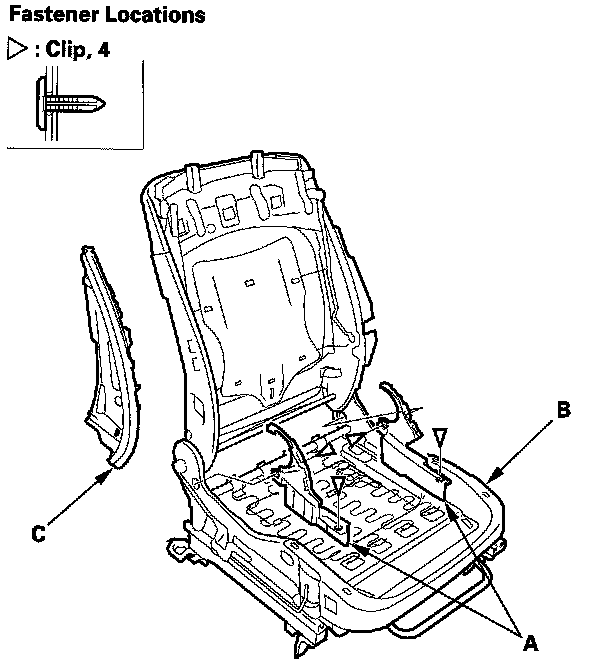 Fastener Locations

▷ : Clip, 4

B

C

A