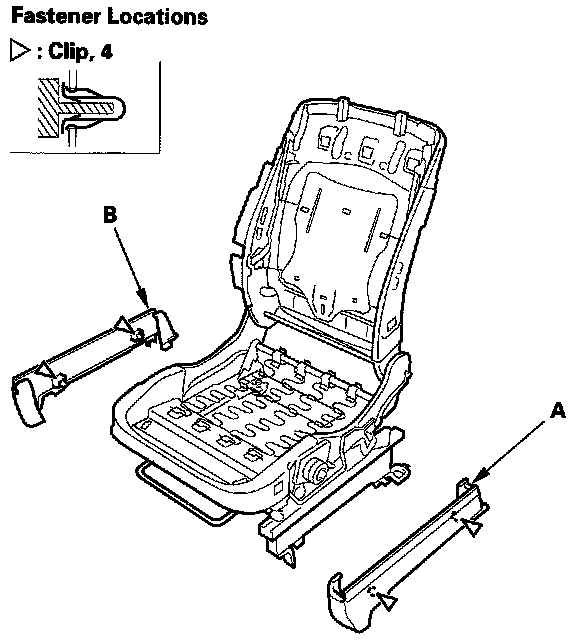 Fastener Locations

▷ : Clip, 4

B

A