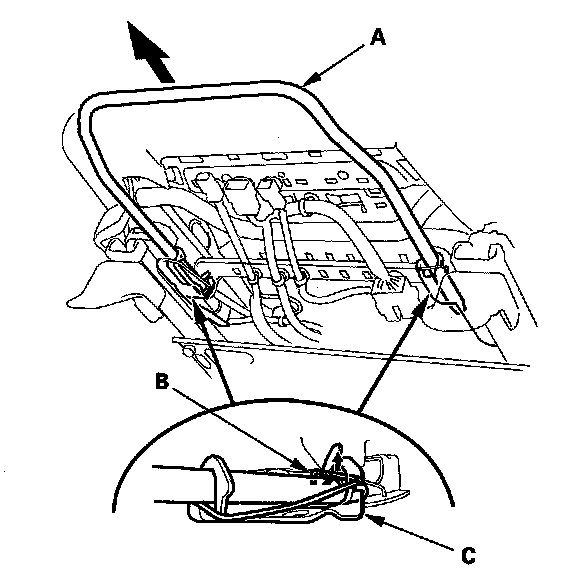 A

B

C