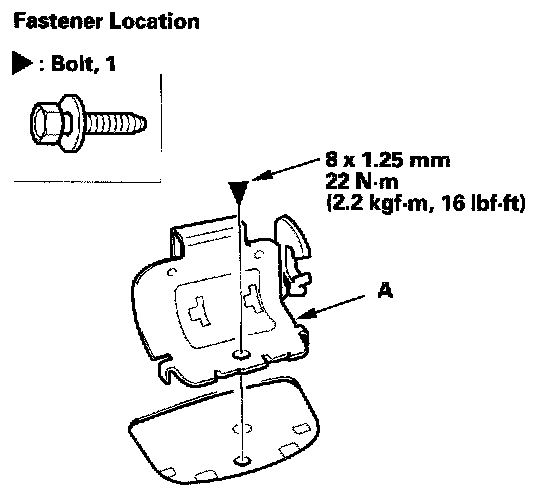 Fastener Location

▶ : Bolt, 1

8 x 1.25 mm
22 N·m
(2.2 kgf·m, 16 lbf·ft)

A