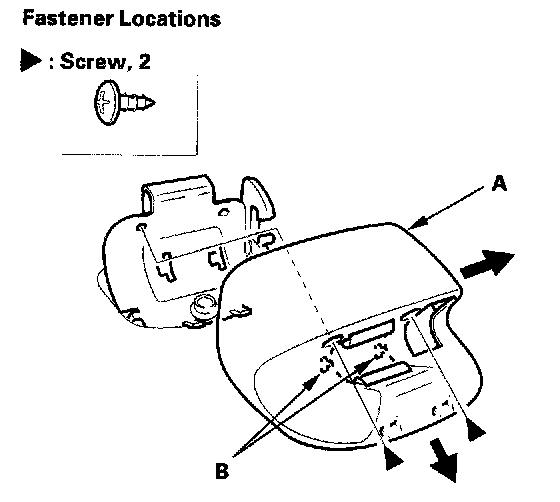 Fastener Locations

▶ : Screw, 2

A

B