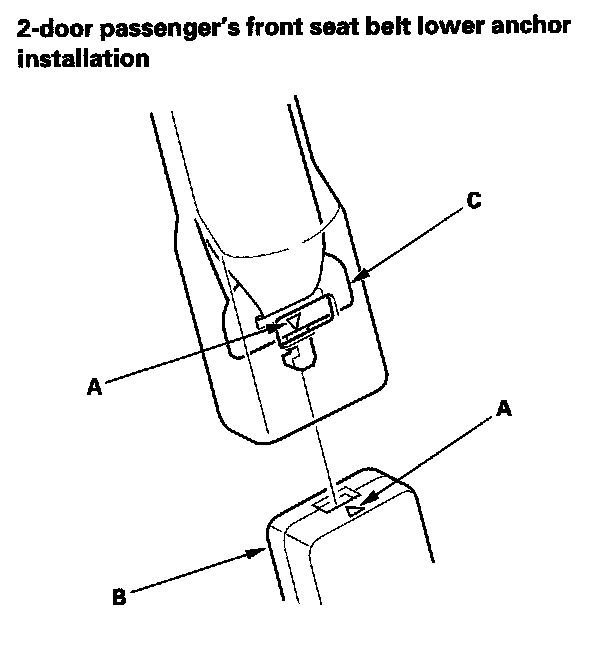 2-door passenger's front seat belt lower anchor installation

C

A

A

B