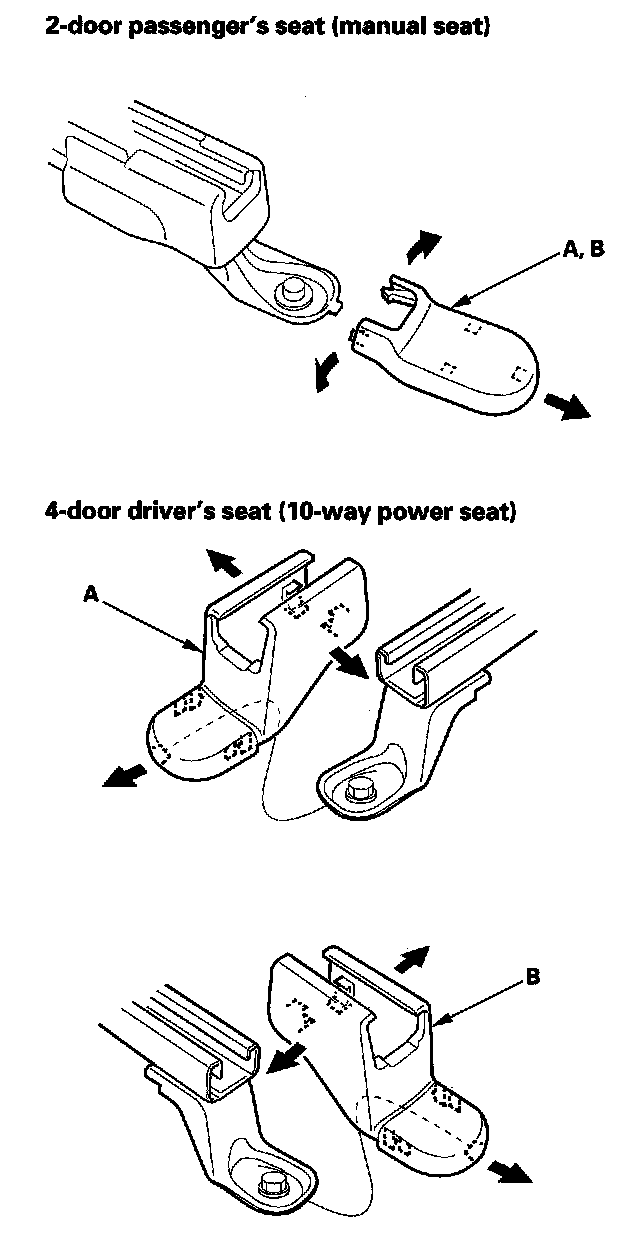 2-door passenger's seat (manual seat)

A, B

4-door driver's seat (10-way power seat)

A

B