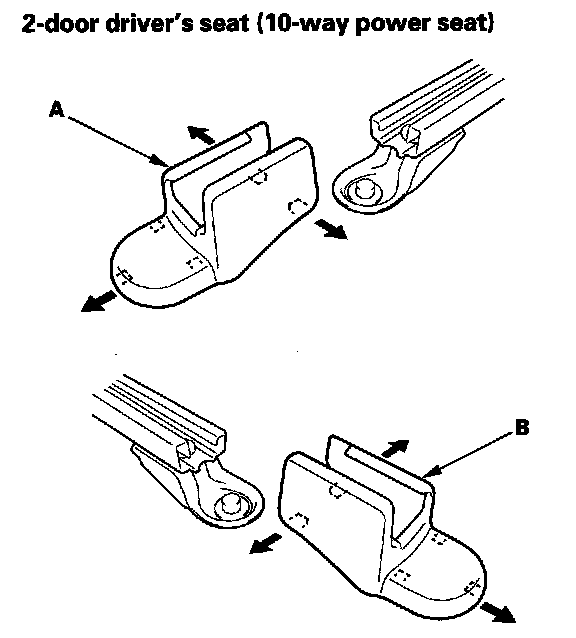 2-door driver's seat (10-way power seat)

A

B