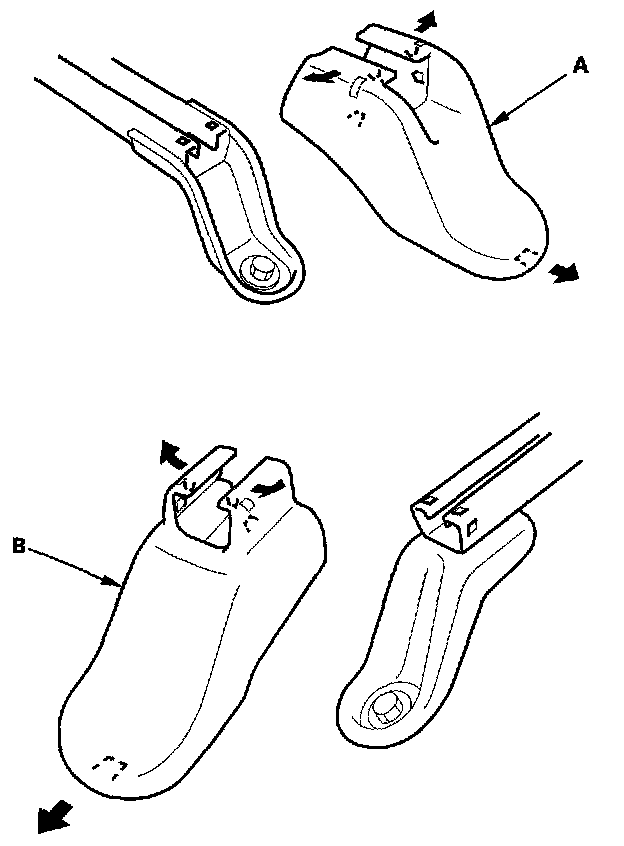 A

B