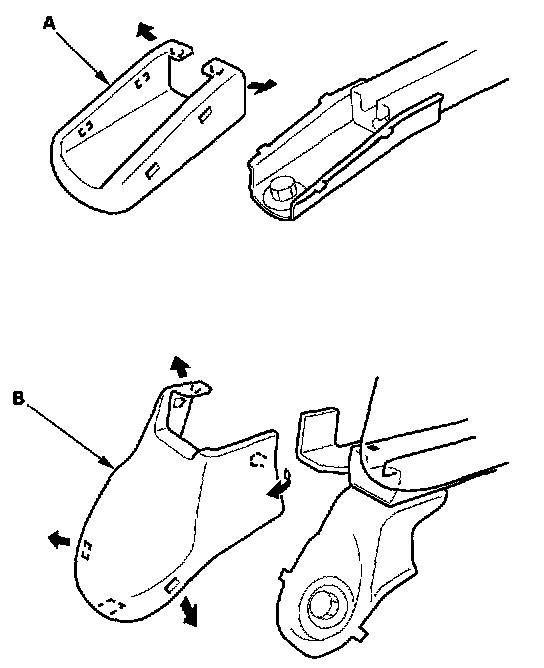 A

B