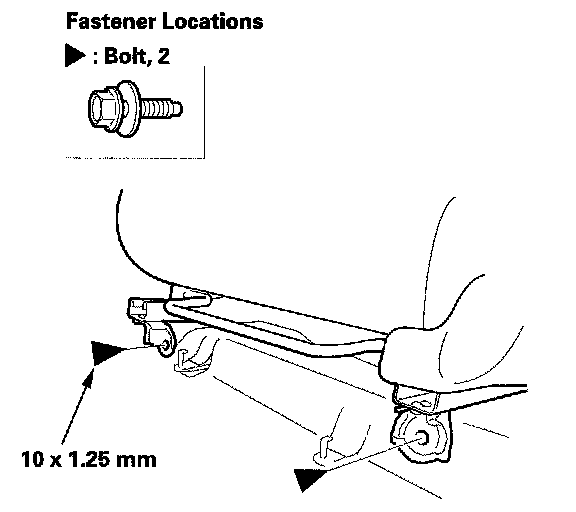 Fastener Locations

▶ : Bolt, 2

10 x 1.25 mm