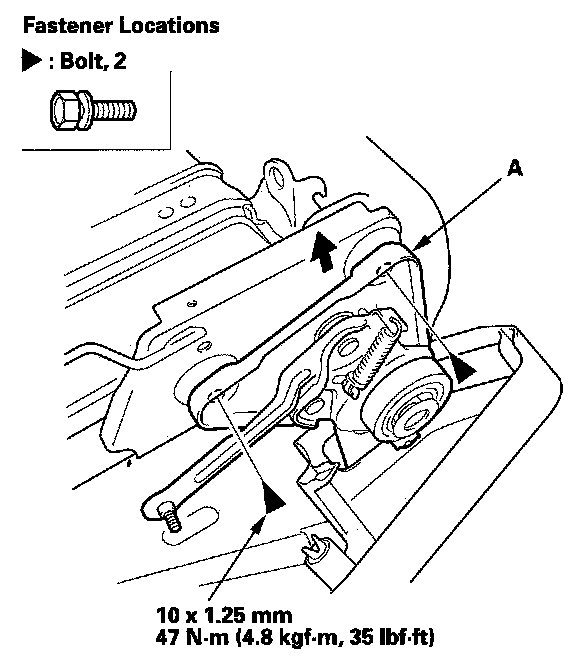 Fastener Locations

▶ : Bolt, 2

A

10 x 1.25 mm
47 N·m (4.8 kgf·m, 35 lbf·ft)