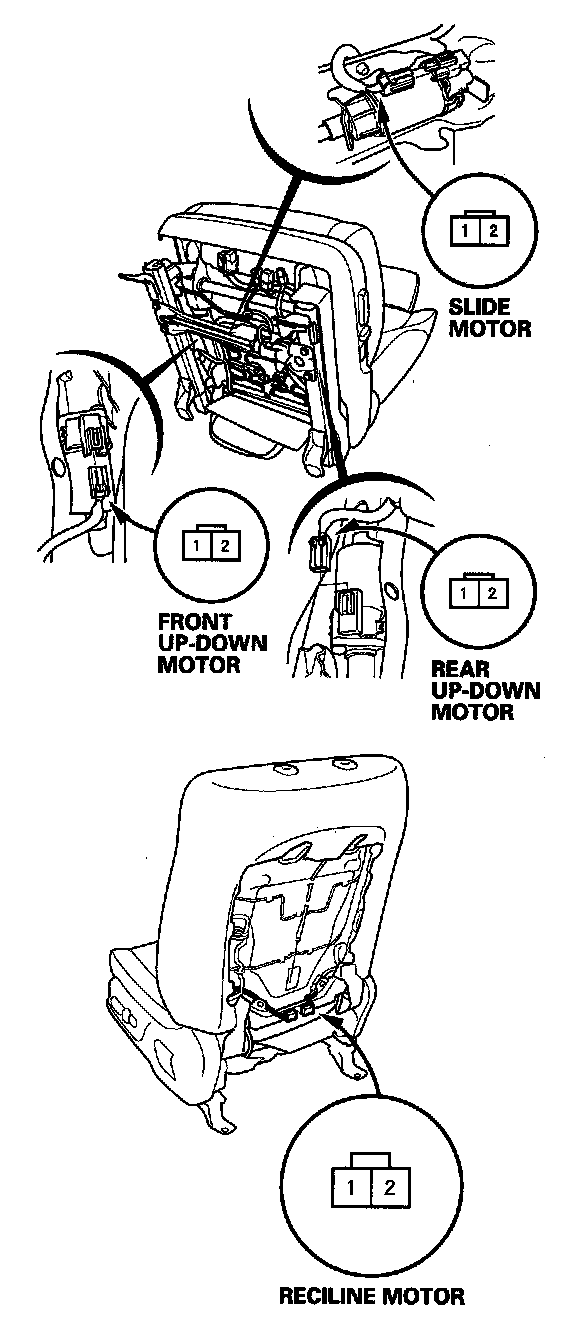 1 2

SLIDE MOTOR

1 2

FRONT UP-DOWN MOTOR

1 2

REAR UP-DOWN MOTOR

1 2

RECILINE MOTOR