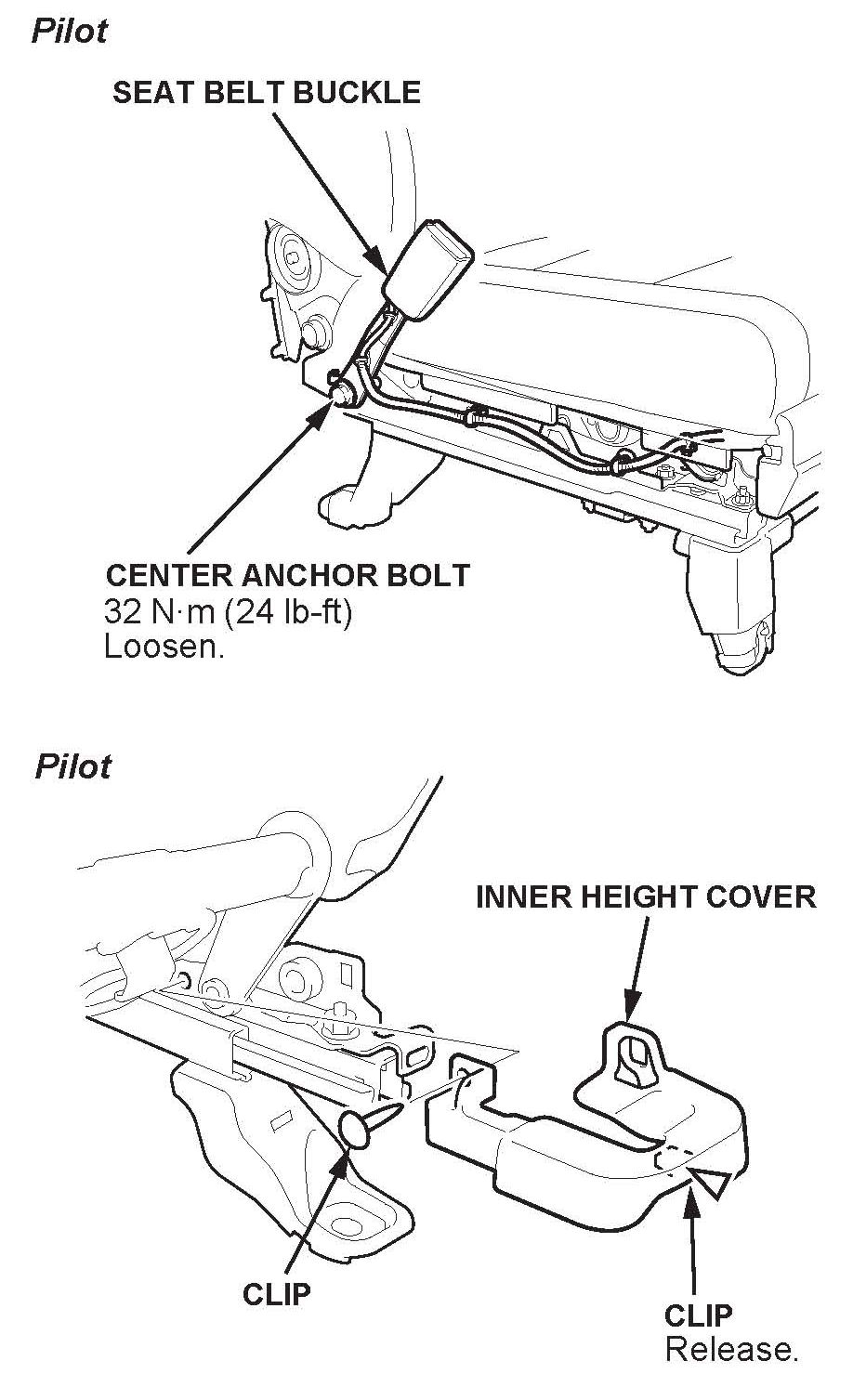 Pilot

SEAT BELT BUCKLE

CENTER ANCHOR BOLT
32 N·m (24 lb-ft)
Loosen.

Pilot

INNER HEIGHT COVER

CLIP

CLIP
Release.