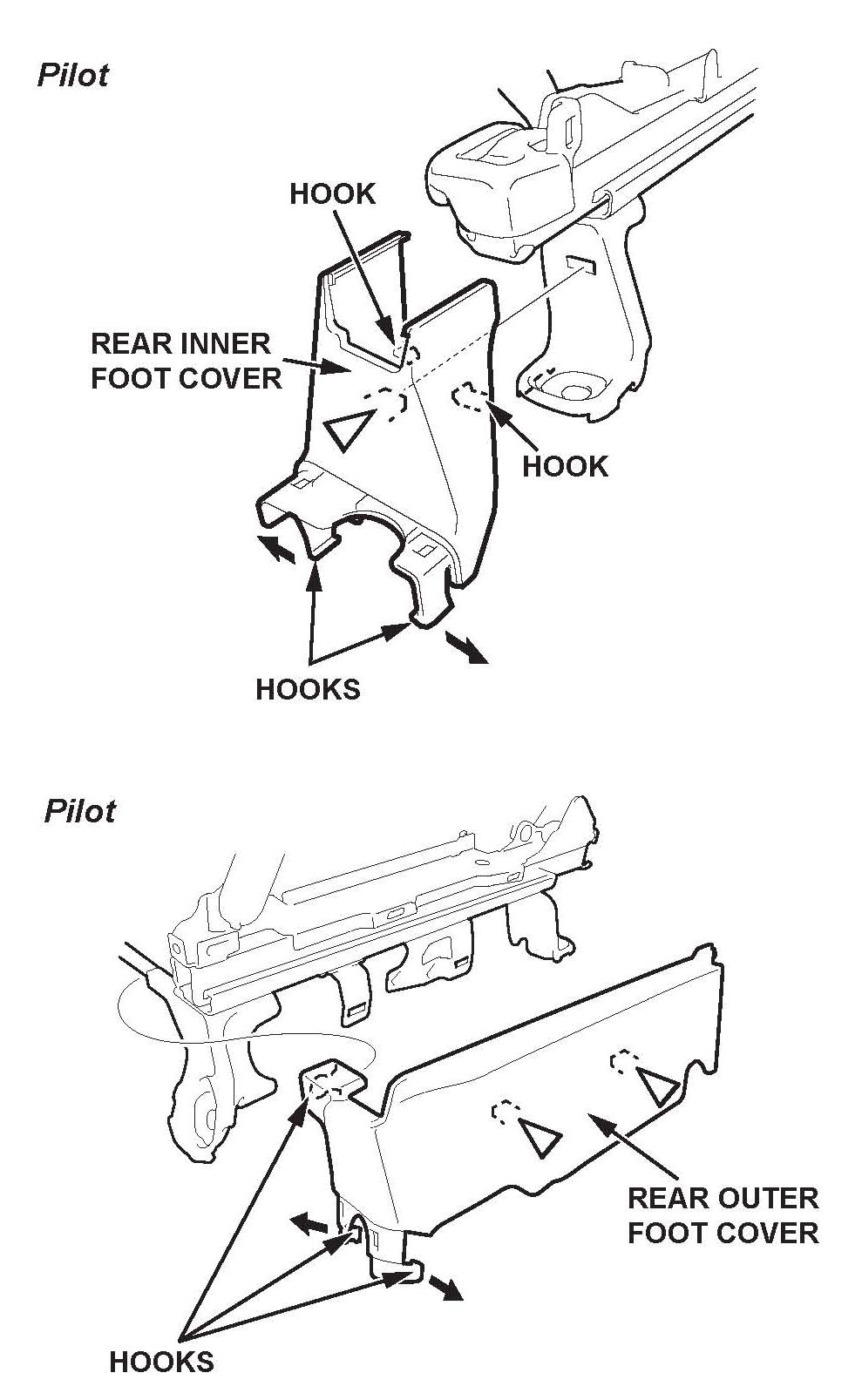 Pilot

HOOK

REAR INNER FOOT COVER

HOOK

HOOKS

Pilot

REAR OUTER FOOT COVER

HOOKS