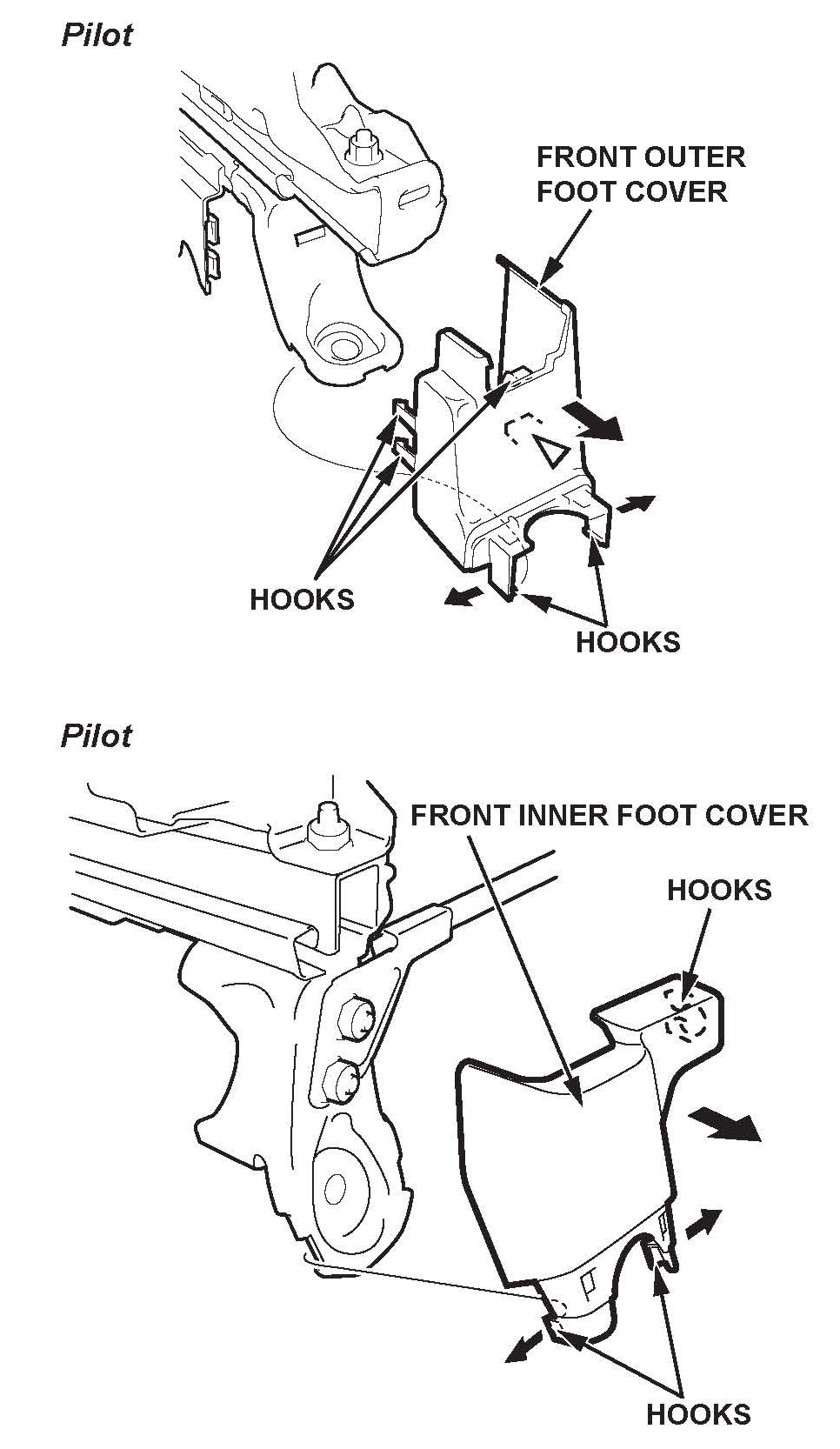 Pilot

FRONT OUTER FOOT COVER

HOOKS

HOOKS

Pilot

FRONT INNER FOOT COVER

HOOKS

HOOKS