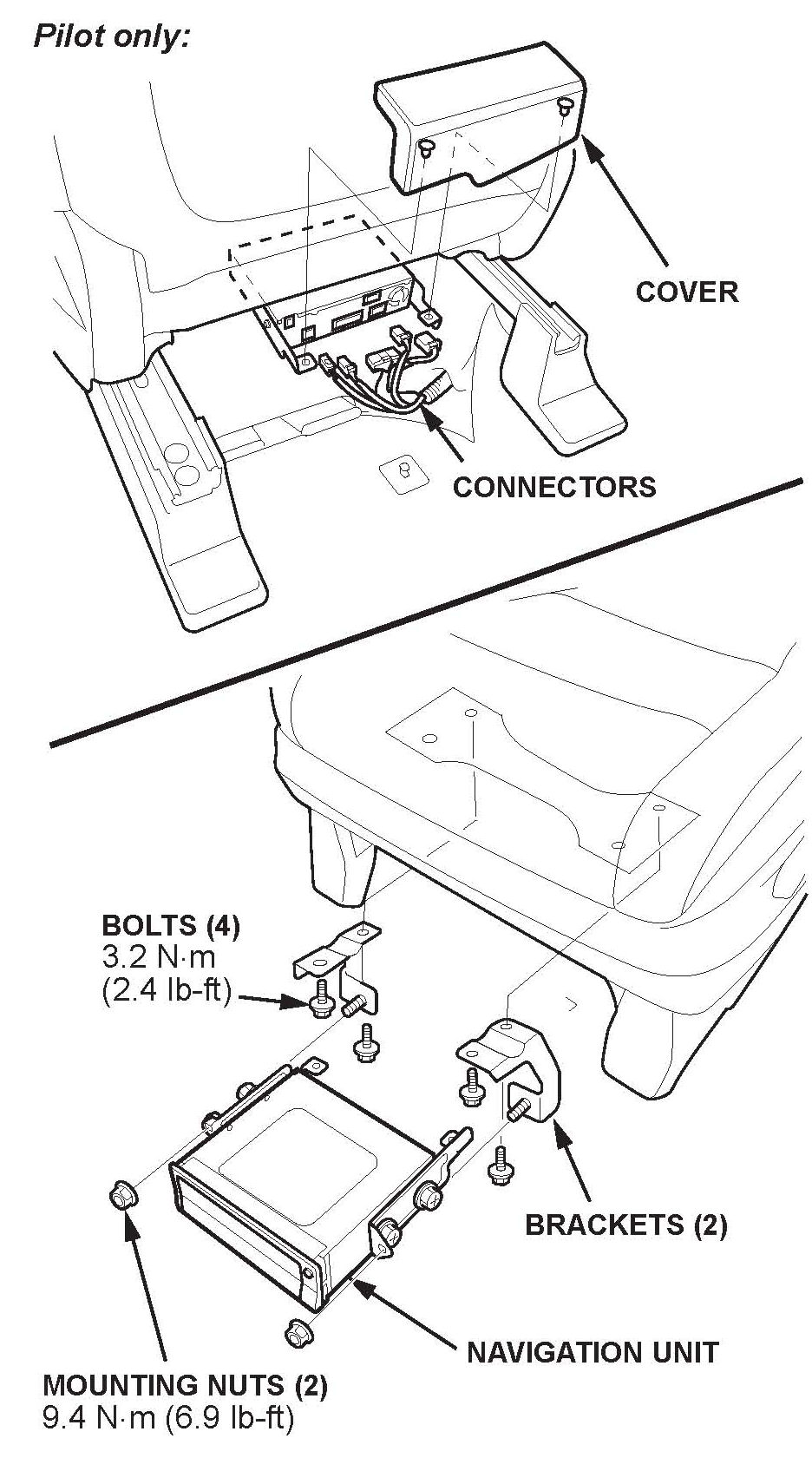 Pilot only:

COVER

CONNECTORS

BOLTS (4)
3.2 N·m
(2.4 lb-ft)

BRACKETS (2)

NAVIGATION UNIT

MOUNTING NUTS (2)
9.4 N·m (6.9 lb-ft)