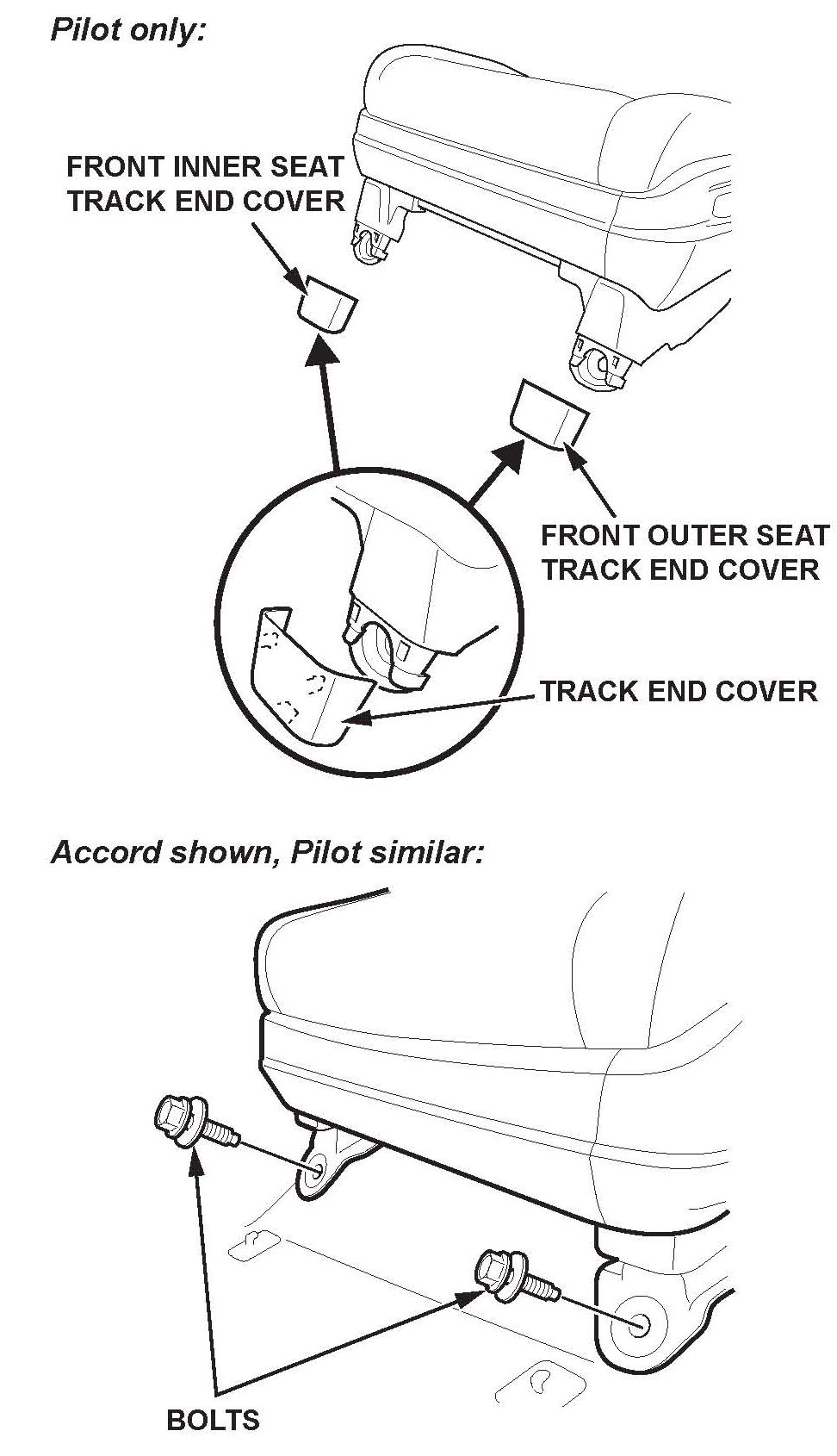 Pilot only:

FRONT INNER SEAT TRACK END COVER

FRONT OUTER SEAT TRACK END COVER

TRACK END COVER

Accord shown, Pilot similar:

BOLTS