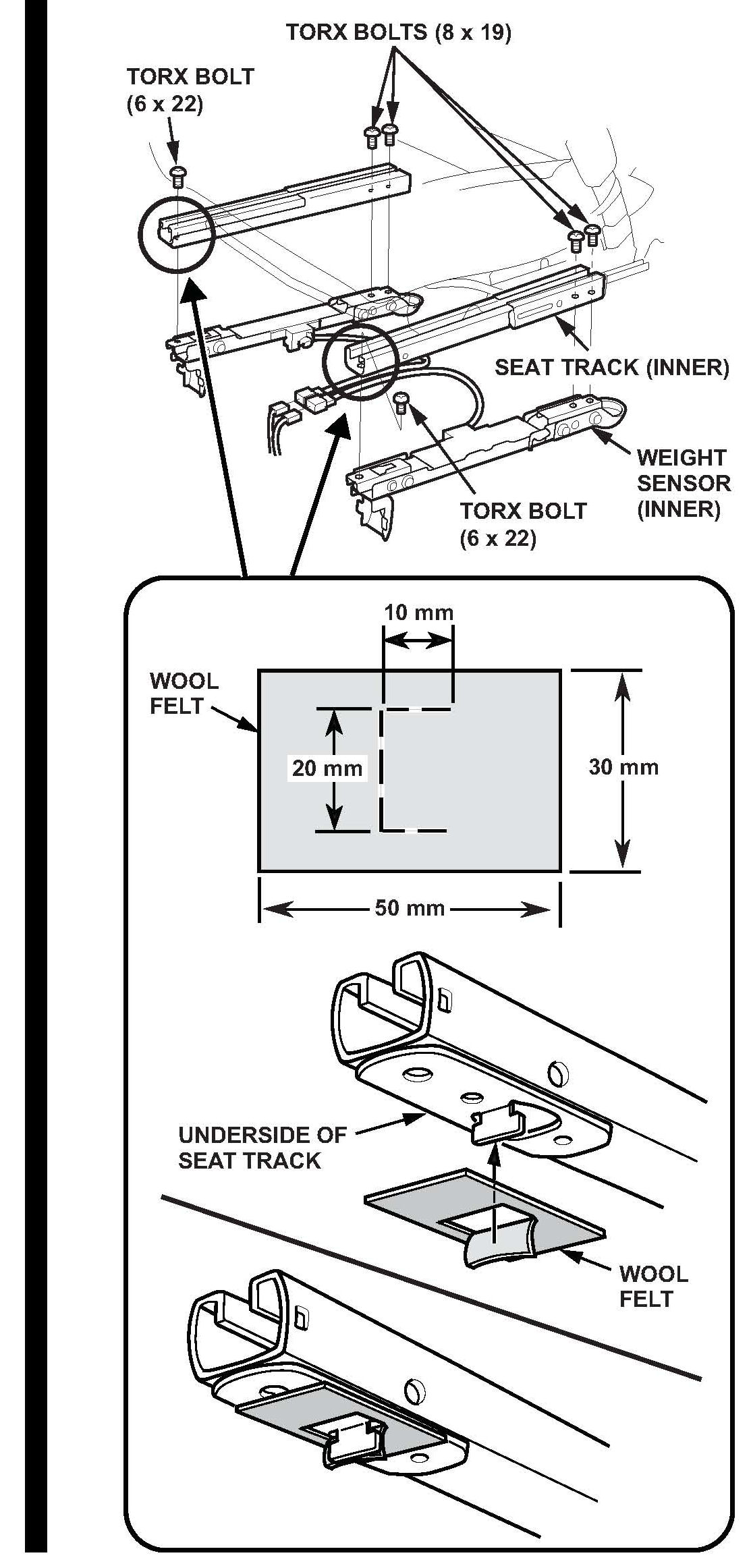 TORX BOLTS (8 x 19)

TORX BOLT
(6 x 22)

SEAT TRACK (INNER)

WEIGHT
SENSOR
(INNER)

TORX BOLT
(6 x 22)

10 mm

WOOL
FELT

20 mm

30 mm

50 mm

UNDERSIDE OF
SEAT TRACK

WOOL
FELT