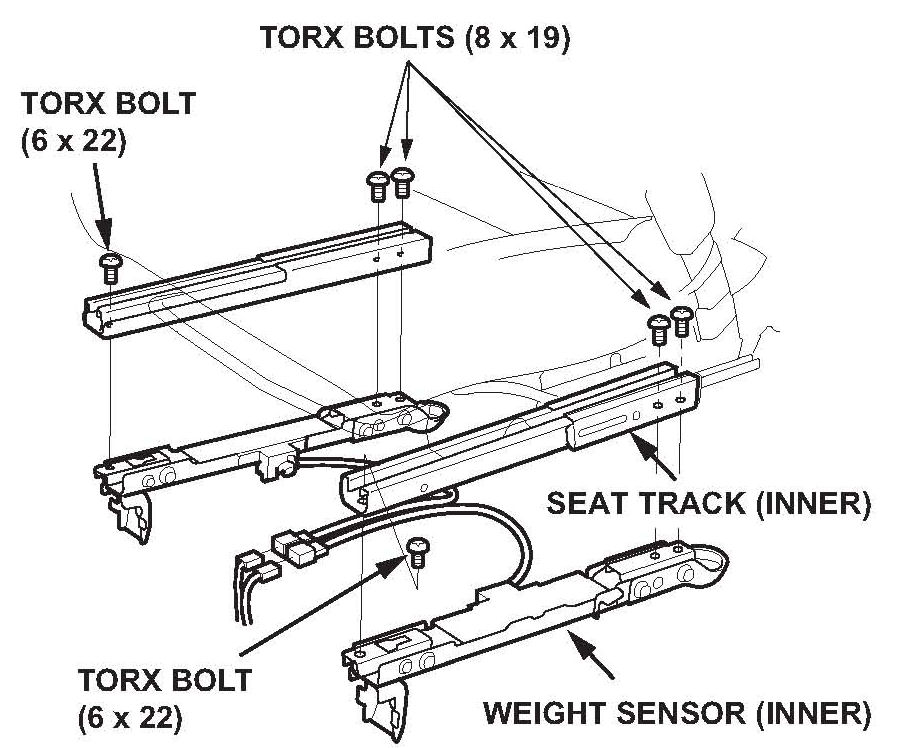 TORX BOLTS (8 x 19)

TORX BOLT
(6 x 22)

SEAT TRACK (INNER)

TORX BOLT
(6 x 22)

WEIGHT SENSOR (INNER)