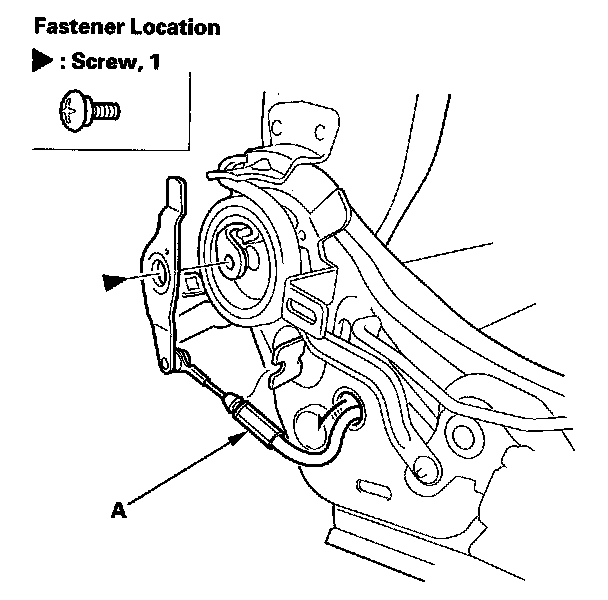 Fastener Location

▶ : Screw, 1

A