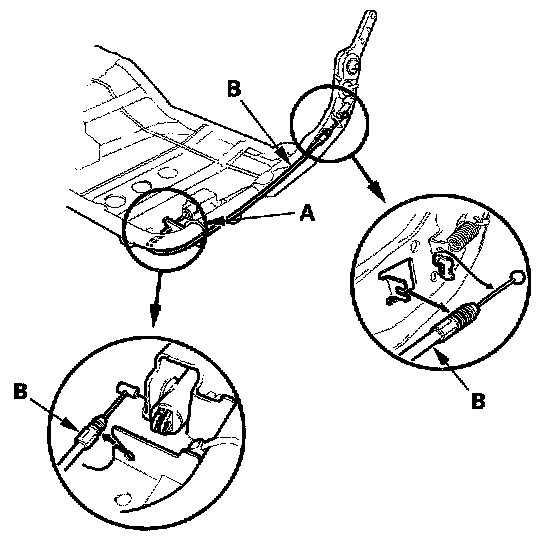 B

A

B

B