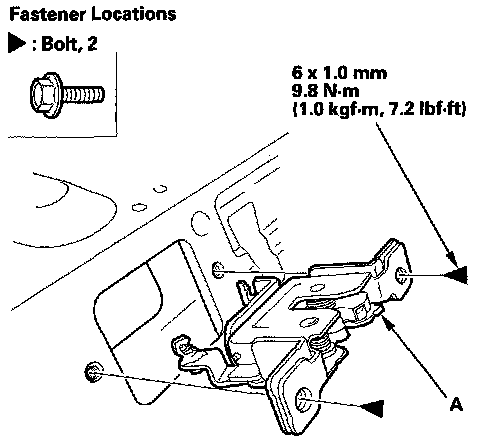 Fastener Locations

▶ : Bolt, 2

6 x 1.0 mm
9.8 N·m
(1.0 kgf·m, 7.2 lbf·ft)

A