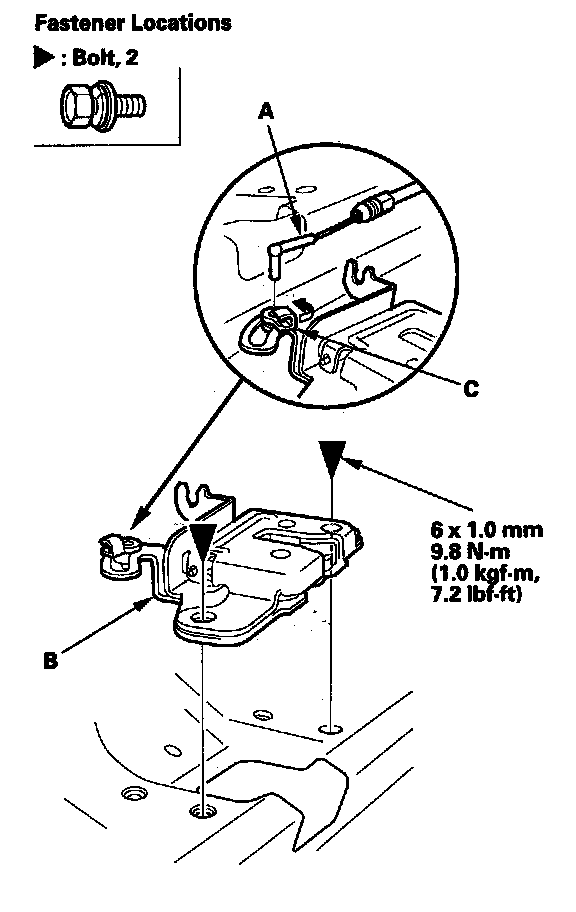 Fastener Locations

▶ : Bolt, 2

A

C

6 x 1.0 mm
9.8 N·m
(1.0 kgf·m,
7.2 lbf·ft)

B