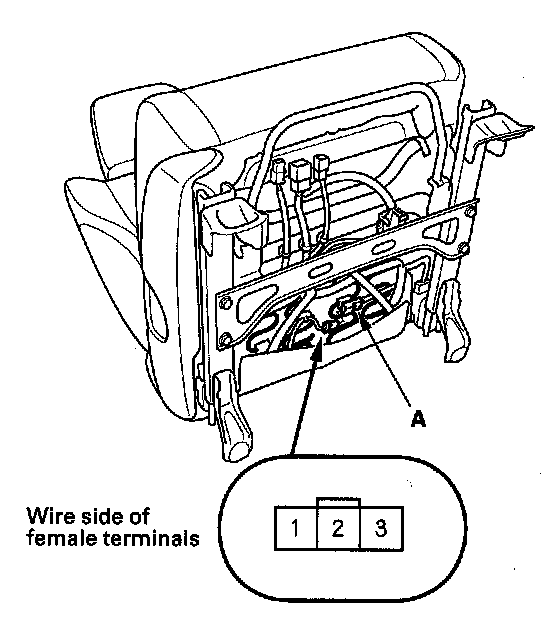 A

Wire side of female terminals

1 2 3