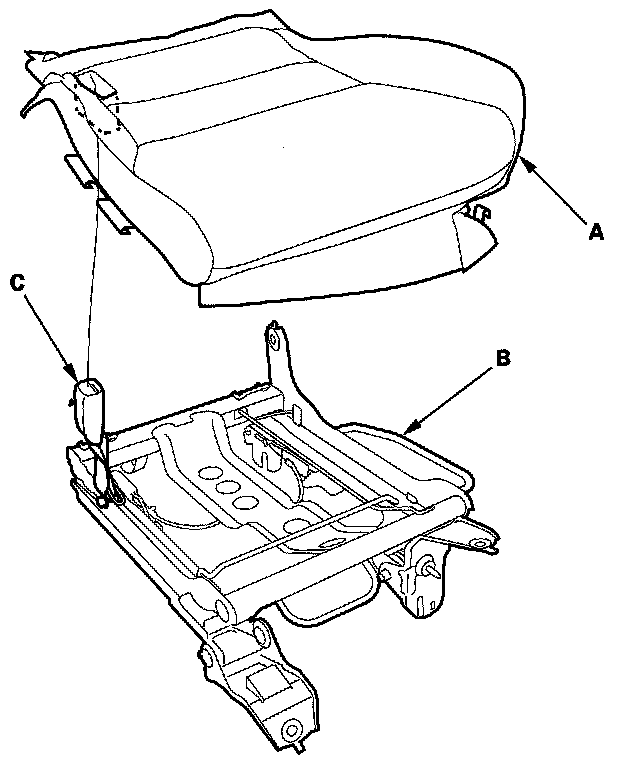 A
C
B