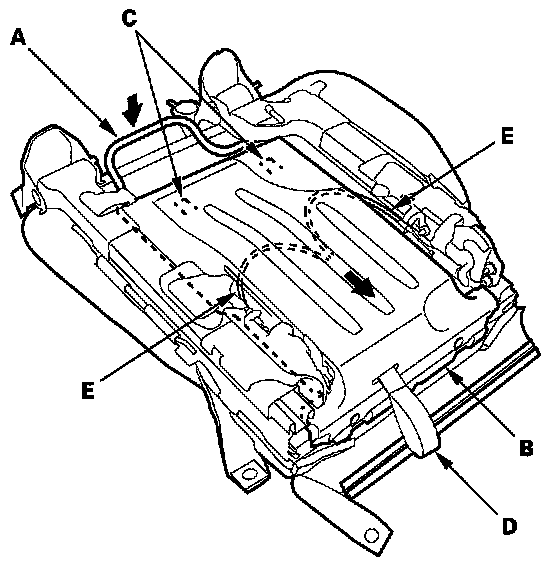 A
C
E
E
B
D