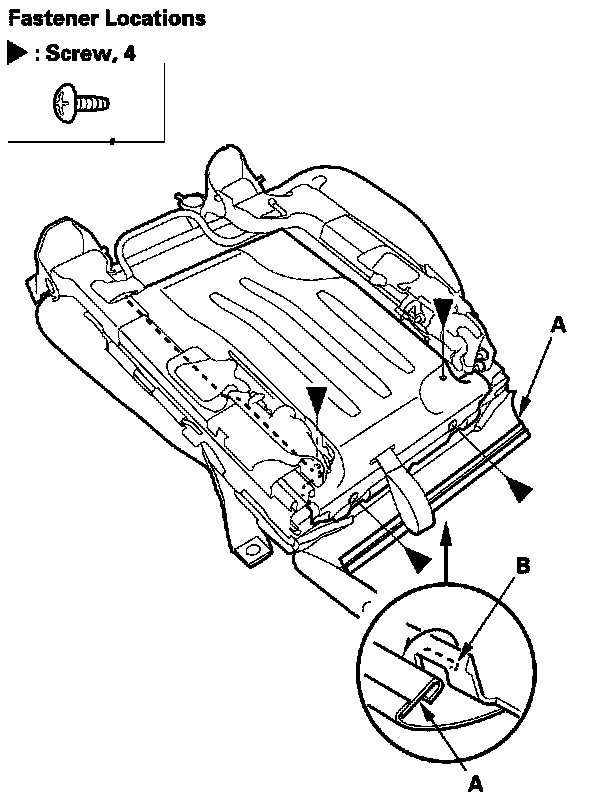 Fastener Locations

▶ : Screw, 4

A

B

A