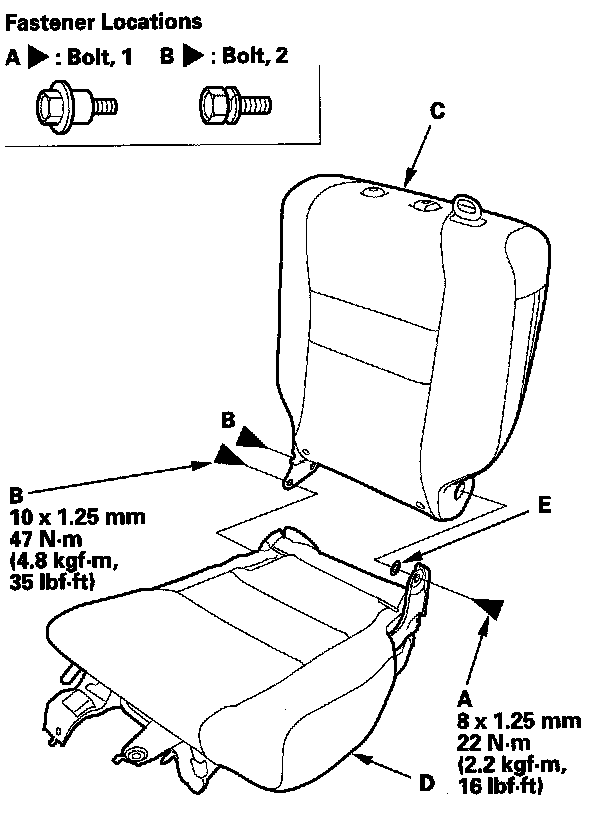 Fastener Locations

A ▶ : Bolt, 1 B ▶ : Bolt, 2

C

B

B
10 x 1.25 mm
47 N·m
(4.8 kgf·m,
35 lbf·ft)

E

A
8 x 1.25 mm
22 N·m
(2.2 kgf·m,
16 lbf·ft)

D