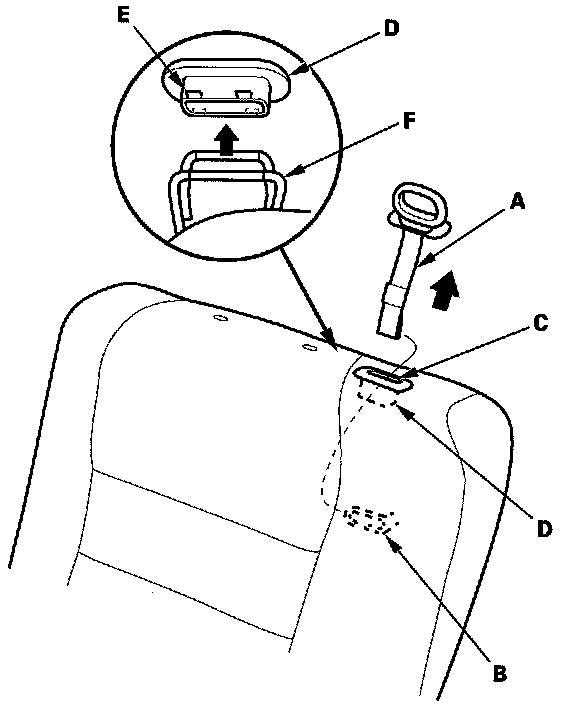 E
D
F
A
C
D
B