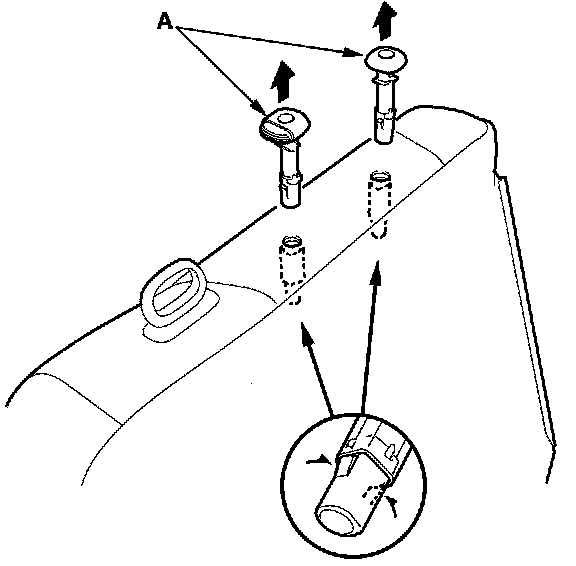 A