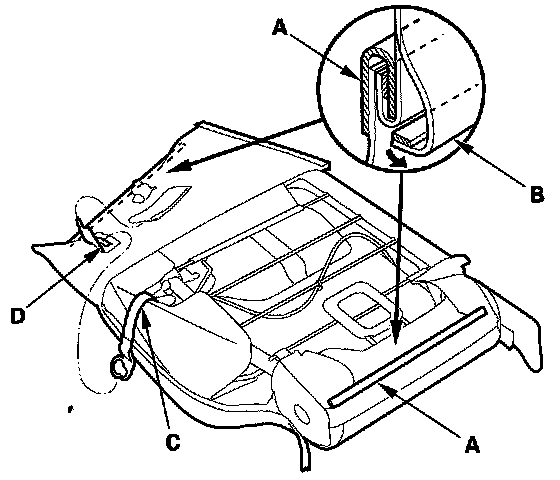 A
B
D
C
A