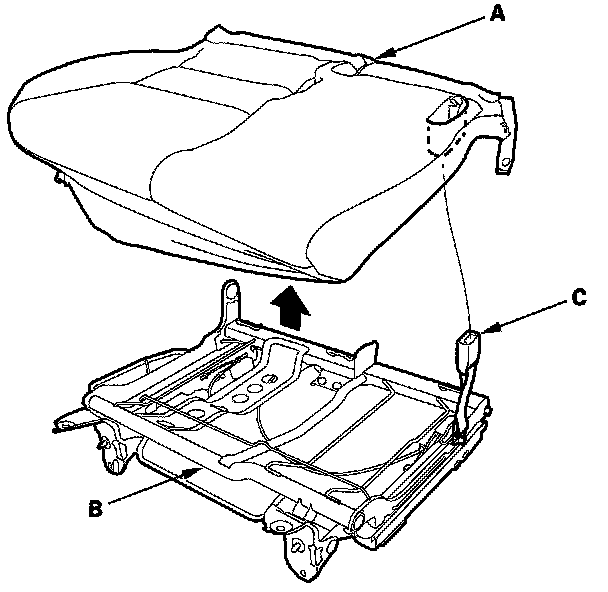 A

C

B