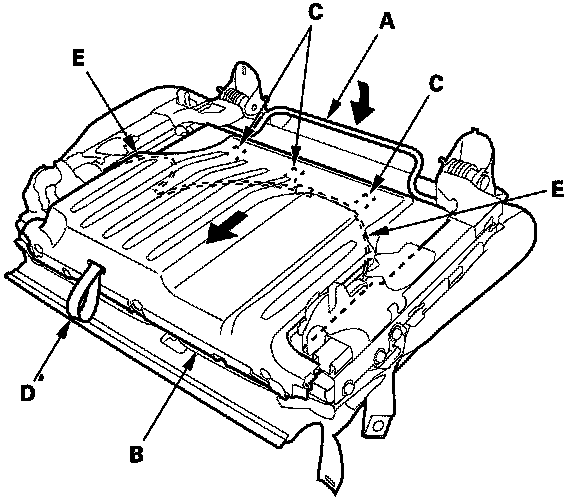 C
A
E
C
E
D
B