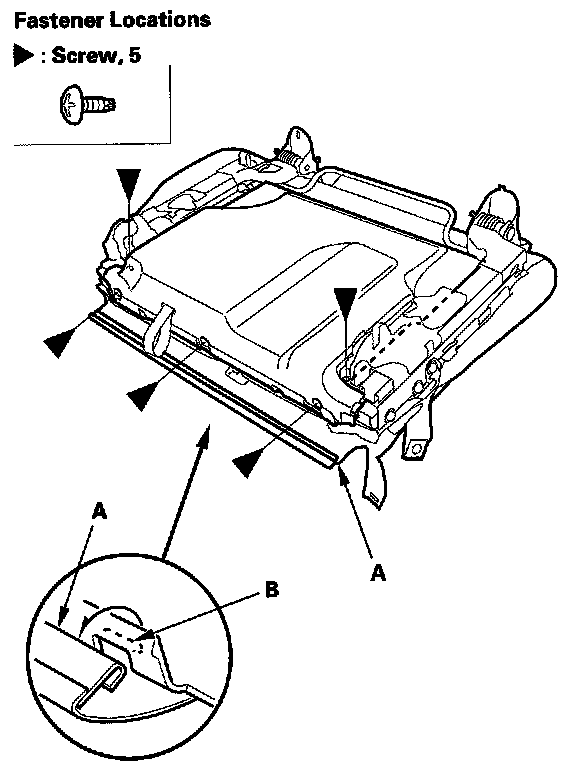 Fastener Locations

▶ : Screw, 5

A

A

B