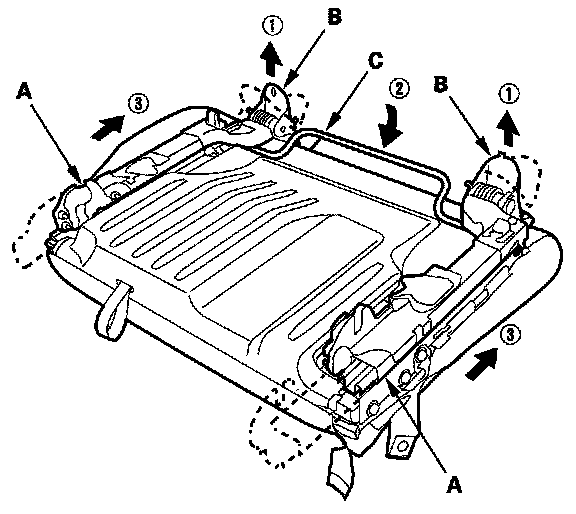 ①
B
C
②
B
①
A
③
③
A