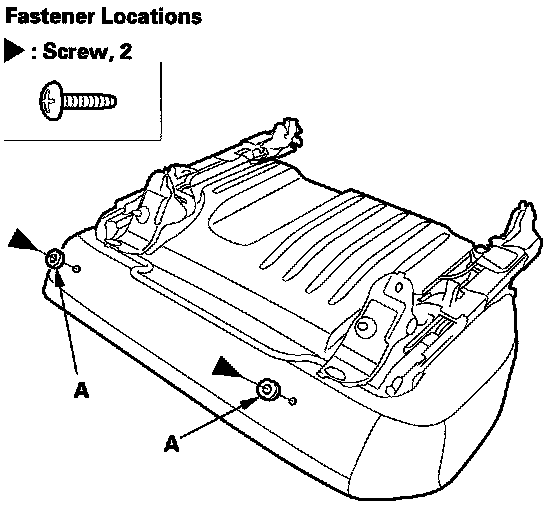 Fastener Locations

▶ : Screw, 2

A

A