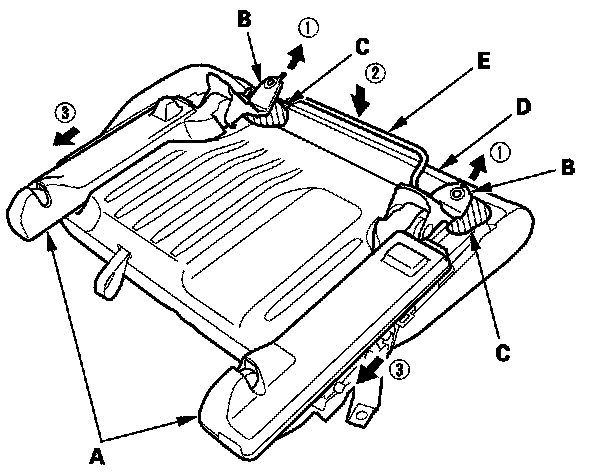 B
①
C
②
E
③
D
①
B
C
③
A