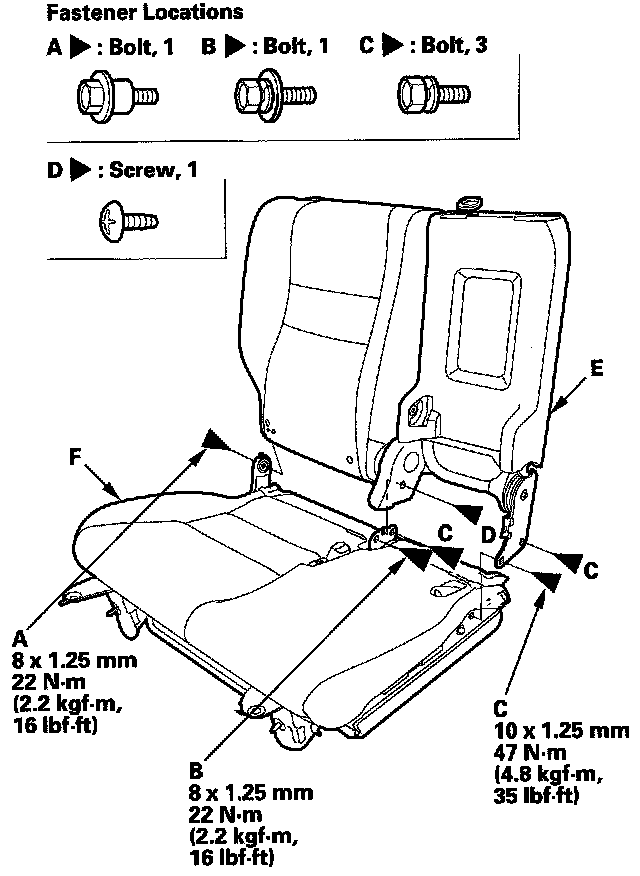 Fastener Locations

A ▶ : Bolt, 1 B ▶ : Bolt, 1 C ▶ : Bolt, 3

D ▶ : Screw, 1

E

F

C

D

C

A
8 x 1.25 mm
22 N·m
(2.2 kgf·m,
16 lbf·ft)

B
8 x 1.25 mm
22 N·m
(2.2 kgf·m,
16 lbf·ft)

C
10 x 1.25 mm
47 N·m
(4.8 kgf·m,
35 lbf·ft)