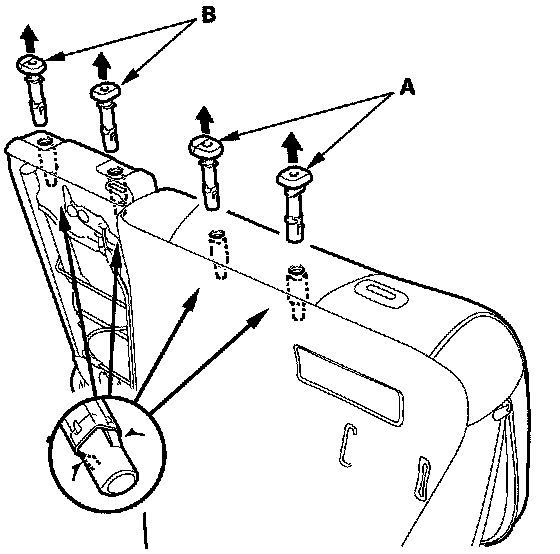 B
A