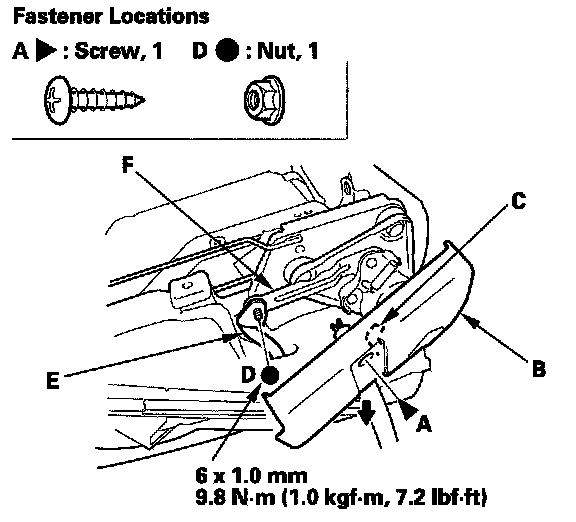 Fastener Locations

A ▶ : Screw, 1    D ● : Nut, 1

F

C

E

D ●

B

A

6 x 1.0 mm
9.8 N·m (1.0 kgf·m, 7.2 lbf·ft)