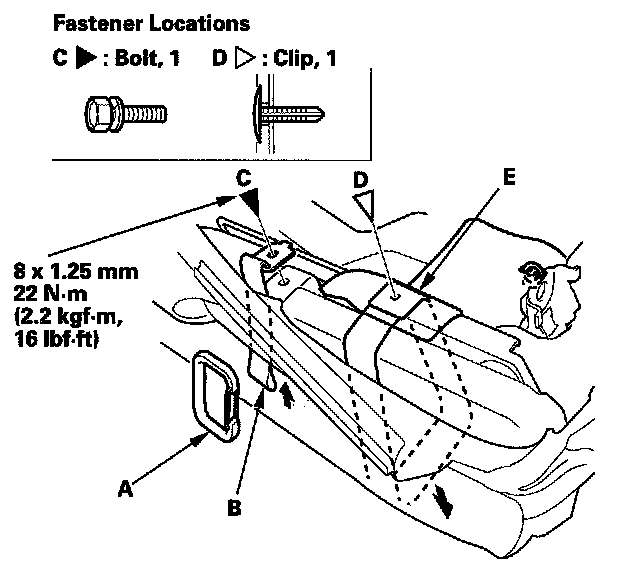 Fastener Locations

C ▶ : Bolt, 1   D ▷ : Clip, 1

C

D

E

8 x 1.25 mm
22 N·m
(2.2 kgf·m,
16 lbf·ft)

A

B